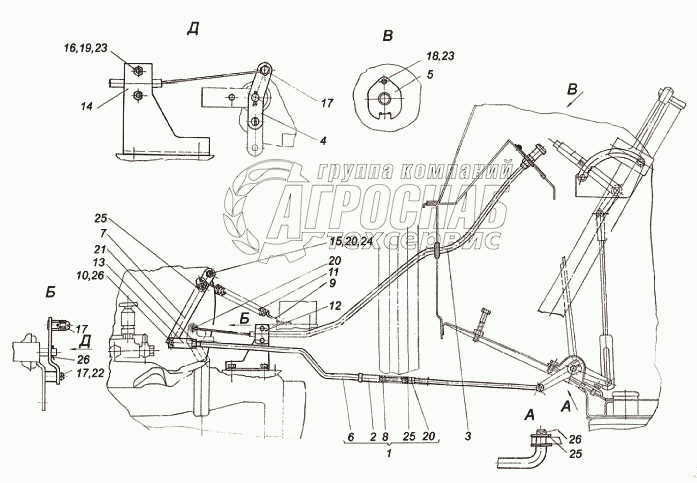 Д

16,19,23

14

17

4

В

18,23

5

В

группа компаний
АГРОСНАБ
техсервис

25

7

21

13

10,26

15,20,24

20

11

9

12

Б

Б

17

Д

26

17,22

6 2 8 25 20

1

3

А

А

26

25